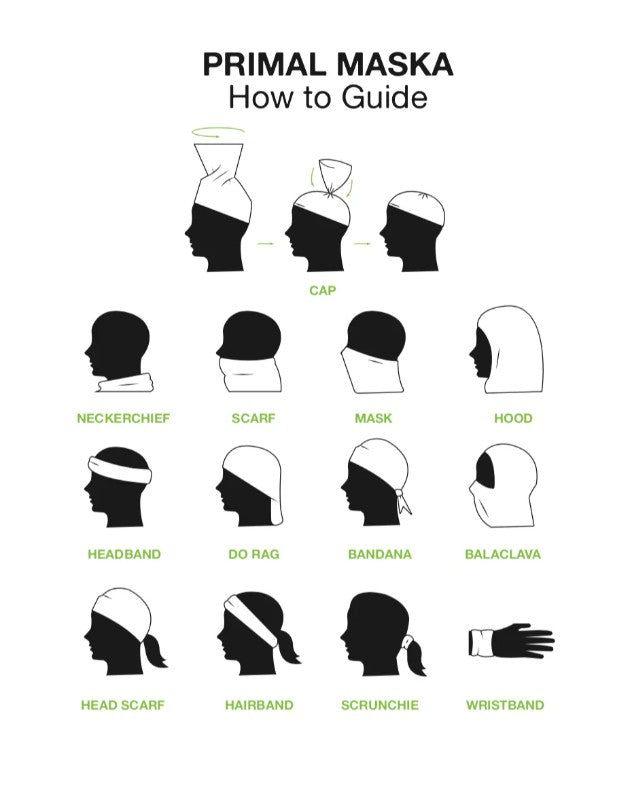 PRIMAL MASKA
How to Guide

CAP

NECKERCHIEF

SCARF

MASK

HOOD

HEADBAND

DO RAG

BANDANA

BALACLAVA

HEAD SCARF

HAIRBAND

SCRUNCHIE

WRISTBAND